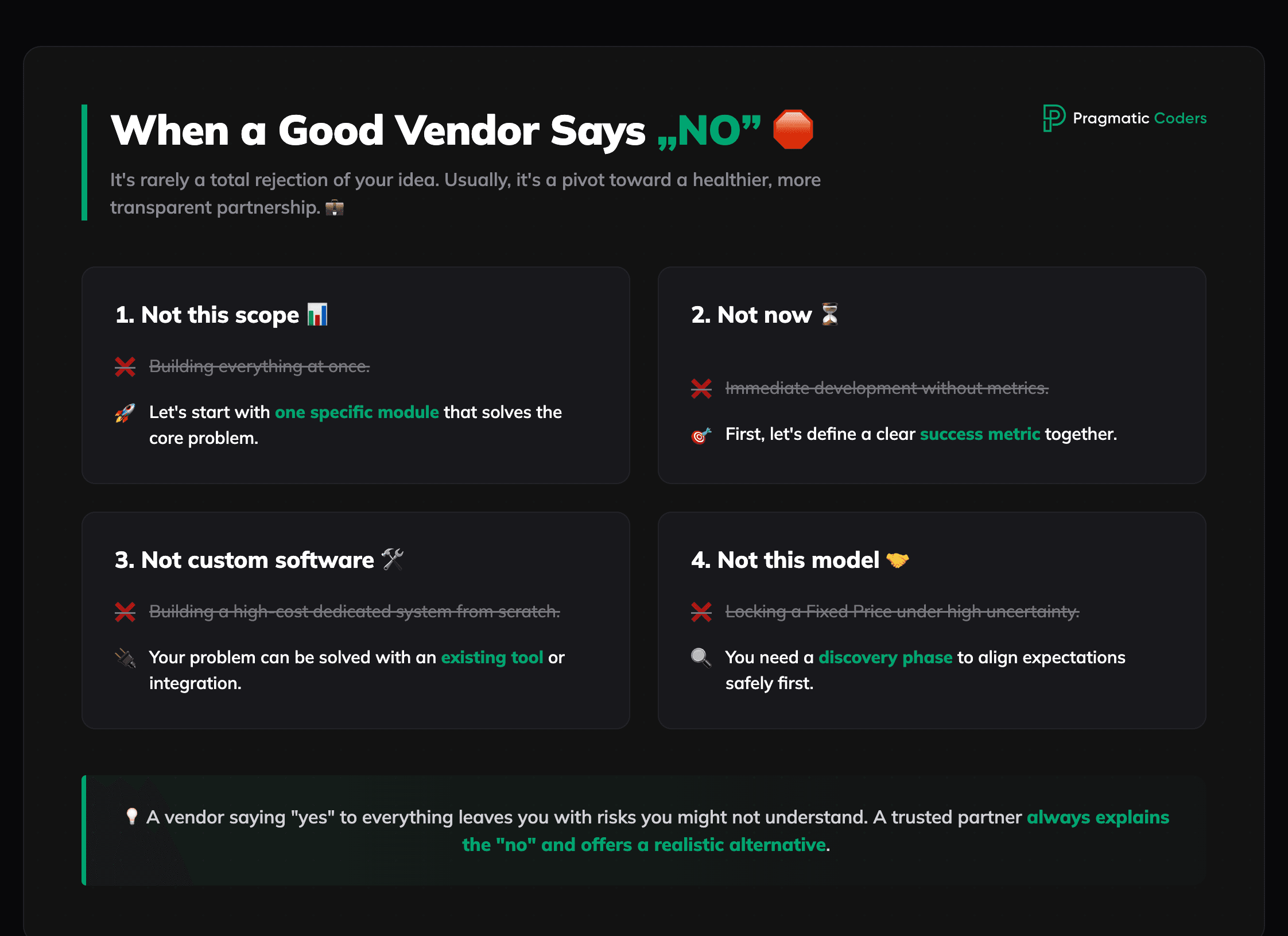 When a Good Vendor Says „NO” 🛑

Pragmatic Coders

It's rarely a total rejection of your idea. Usually, it's a pivot toward a healthier, more transparent partnership. 💼

1. Not this scope 📊

❌ Building everything at once.

🚀 Let's start with one specific module that solves the core problem.

2. Not now ⏳

❌ Immediate development without metrics.

🎯 First, let's define a clear success metric together.

3. Not custom software 🛠️

❌ Building a high-cost dedicated system from scratch.

🔌 Your problem can be solved with an existing tool or integration.

4. Not this model 🤝

❌ Locking a Fixed Price under high uncertainty.

🔍 You need a discovery phase to align expectations safely first.

💡 A vendor saying "yes" to everything leaves you with risks you might not understand. A trusted partner always explains the "no" and offers a realistic alternative.